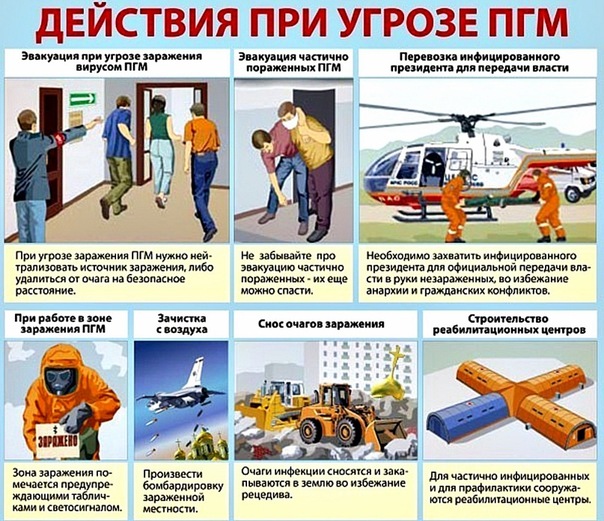 ДЕЙСТВИЯ ПРИ УГРОЗЕ ПГМ

Эвакуация при угрозе заражения вирусом ПГМ

При угрозе заражения ПГМ нужно нейтрализовать источник заражения, либо удалиться от очага на безопасное расстояние.

Эвакуация частично пораженных ПГМ

Не забывайте про эвакуацию частично пораженных - их еще можно спасти.

Перевозка инфицированного президента для передачи власти

Необходимо захватить инфицированного президента для официальной передачи власти в руки незараженных, во избежание анархии и гражданских конфликтов.

При работе в зоне заражения ПГМ

ЗАРАЖЕНО

Зона заражения помечается предупреждающими табличками и светосигналом.

Зачистка с воздуха

Произвести бомбардировку зараженной местности.

Снос очагов заражения

Очаги инфекции сносятся и закапываются в землю во избежание рецедива.

Строительство реабилитационных центров

Для частично инфицированных и для прафилактики сооружаются реабилитационные центры.