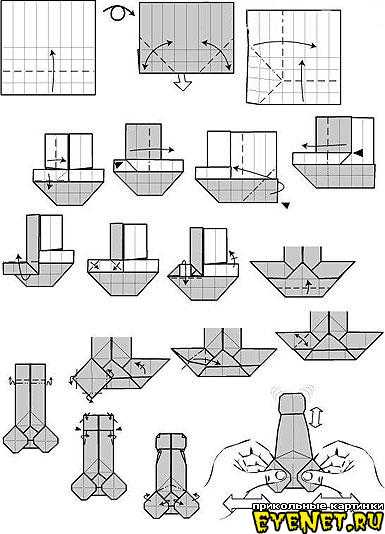 прикольные картинки
EVENET.RU