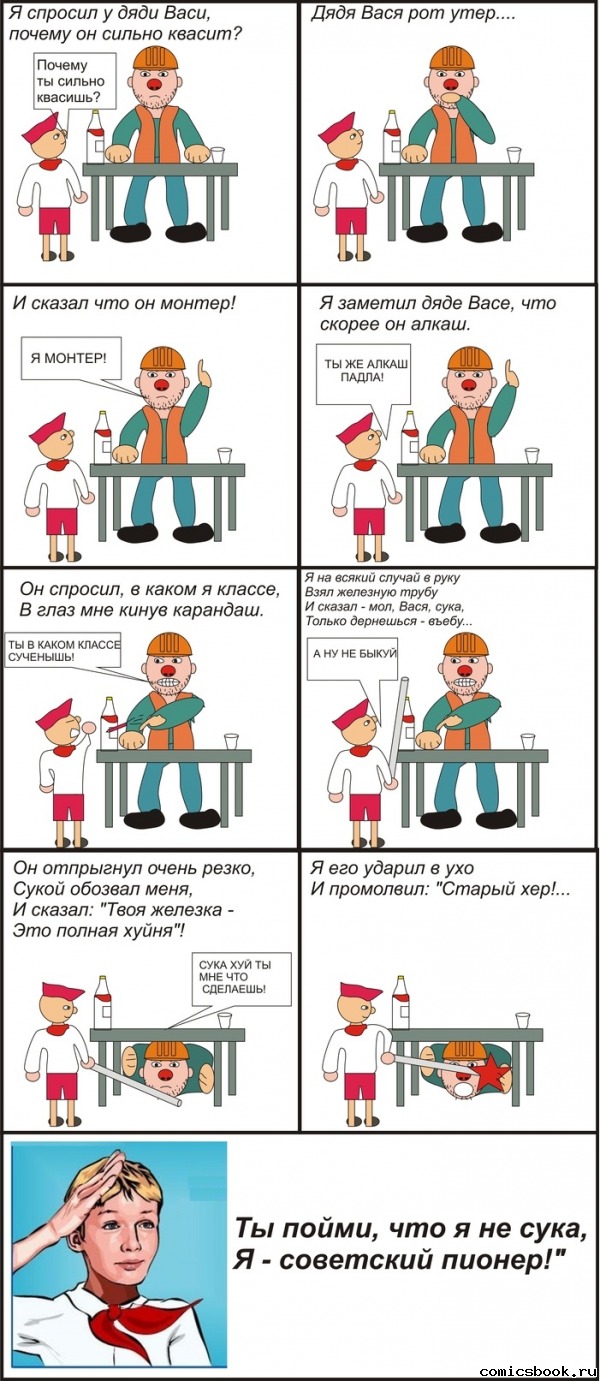 Я спросил у дяди Васи, почему он сильно квасит?

Почему ты сильно квасишь?

Дядя Вася рот утер....

И сказал что он монтер!

Я МОНТЕР!

Я заметил дяде Васе, что скорее он алкаш.

ТЫ ЖЕ АЛКАШ ПАДЛА!

Он спросил, в каком я классе, В глаз мне кинув карандаш.

ТЫ В КАКОМ КЛАССЕ СУЧЕНЫШЬ!

Я на всякий случай в руку
Взял железную трубу
И сказал - мол, Вася, сука,
Только дернешься - въебу...

А НУ НЕ БЫКУЙ

Он отпрыгнул очень резко,
Сукой обозвал меня,
И сказал: "Твоя железка -
Это полная хуйня"!

СУКА ХУЙ ТЫ МНЕ ЧТО СДЕЛАЕШЬ!

Я его ударил в ухо
И промолвил: "Старый хер!...

Ты пойми, что я не сука,
Я - советский пионер!"

comicsbook.ru