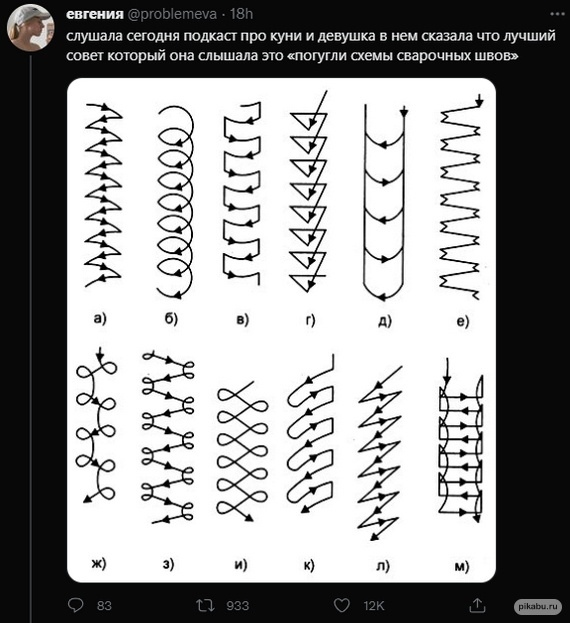 евгения @problemeva · 18h
слушала сегодня подкаст про куни и девушка в нем сказала что лучший совет который она слышала это «погугли схемы сварочных швов»

а) б) в) г) д) е)

ж) з) и) к) л) м)

83 933 12K

pikabu.ru