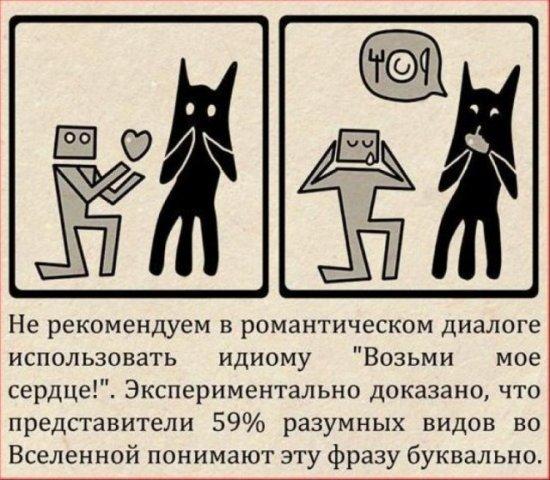 Не рекомендуем в романтическом диалоге использовать идиому "Возьми мое сердце!". Экспериментально доказано, что представители 59% разумных видов во Вселенной понимают эту фразу буквально.