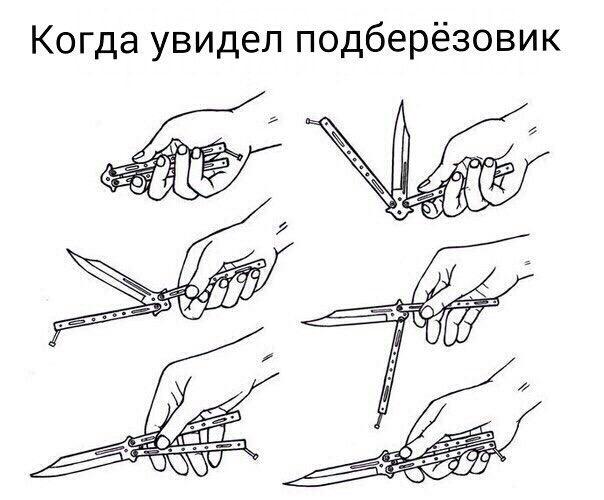 Когда увидел подберёзовик